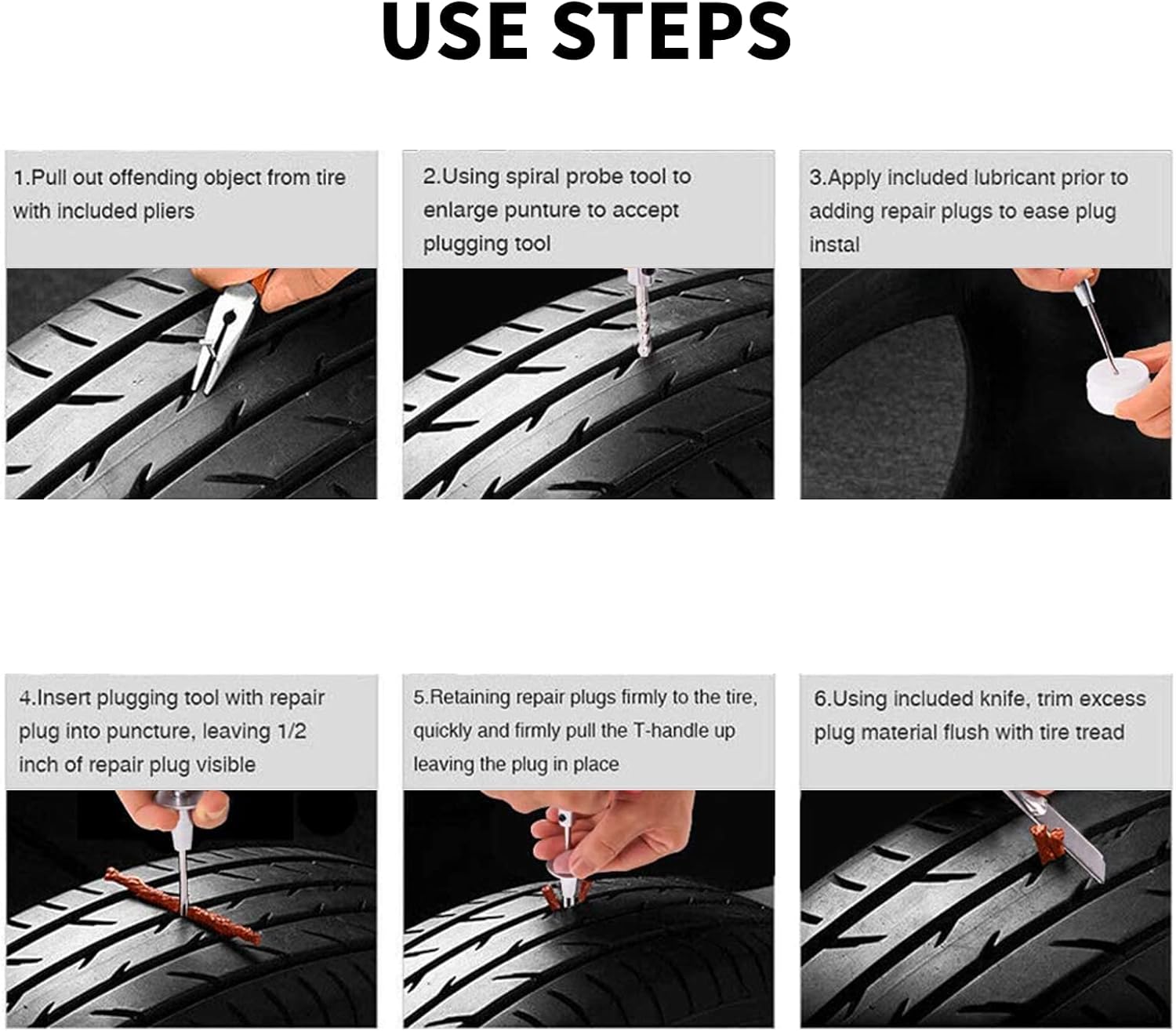 USE STEPS

1.Pull out offending object from tire with included pliers

2.Using spiral probe tool to enlarge punture to accept plugging tool

3.Apply included lubricant prior to adding repair plugs to ease plug instal

4.Insert plugging tool with repair plug into puncture, leaving 1/2 inch of repair plug visible

5.Retaining repair plugs firmly to the tire, quickly and firmly pull the T-handle up leaving the plug in place

6.Using included knife, trim excess plug material flush with tire tread