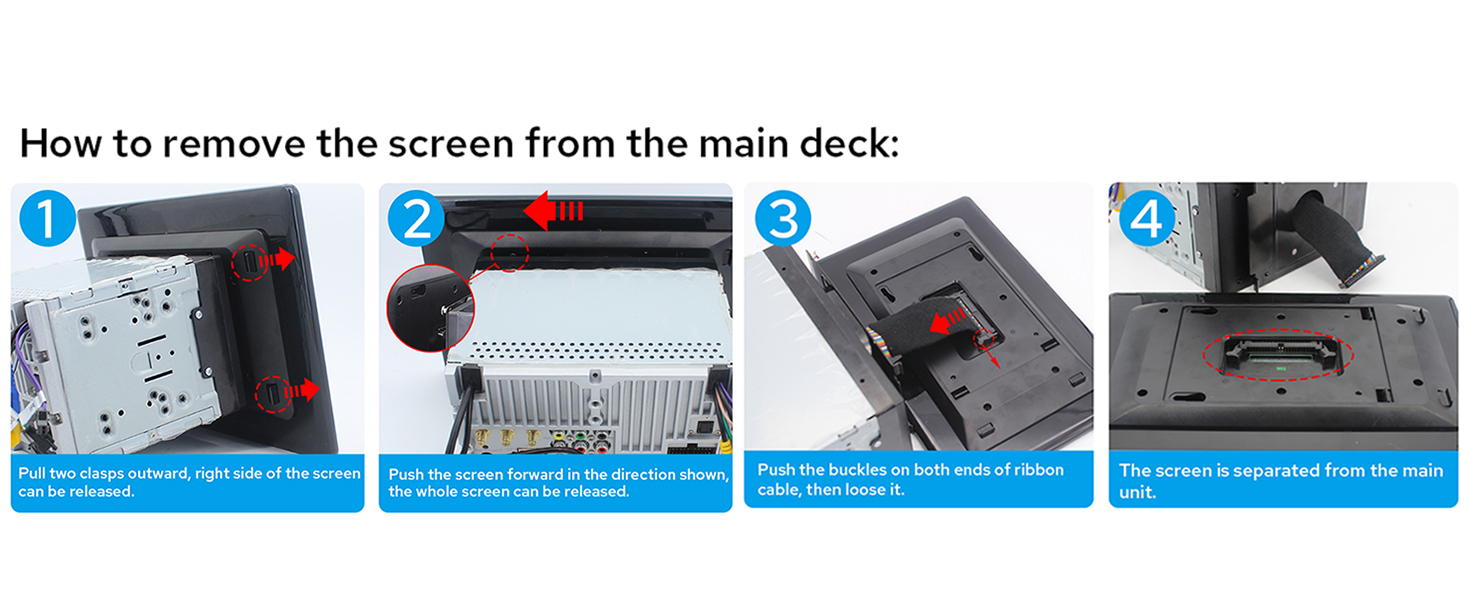 How to remove the screen from the main deck:

1

Pull two clasps outward, right side of the screen can be released.

2

Push the screen forward in the direction shown, the whole screen can be released.

3

Push the buckles on both ends of ribbon cable, then loose it.

4

The screen is separated from the main unit.