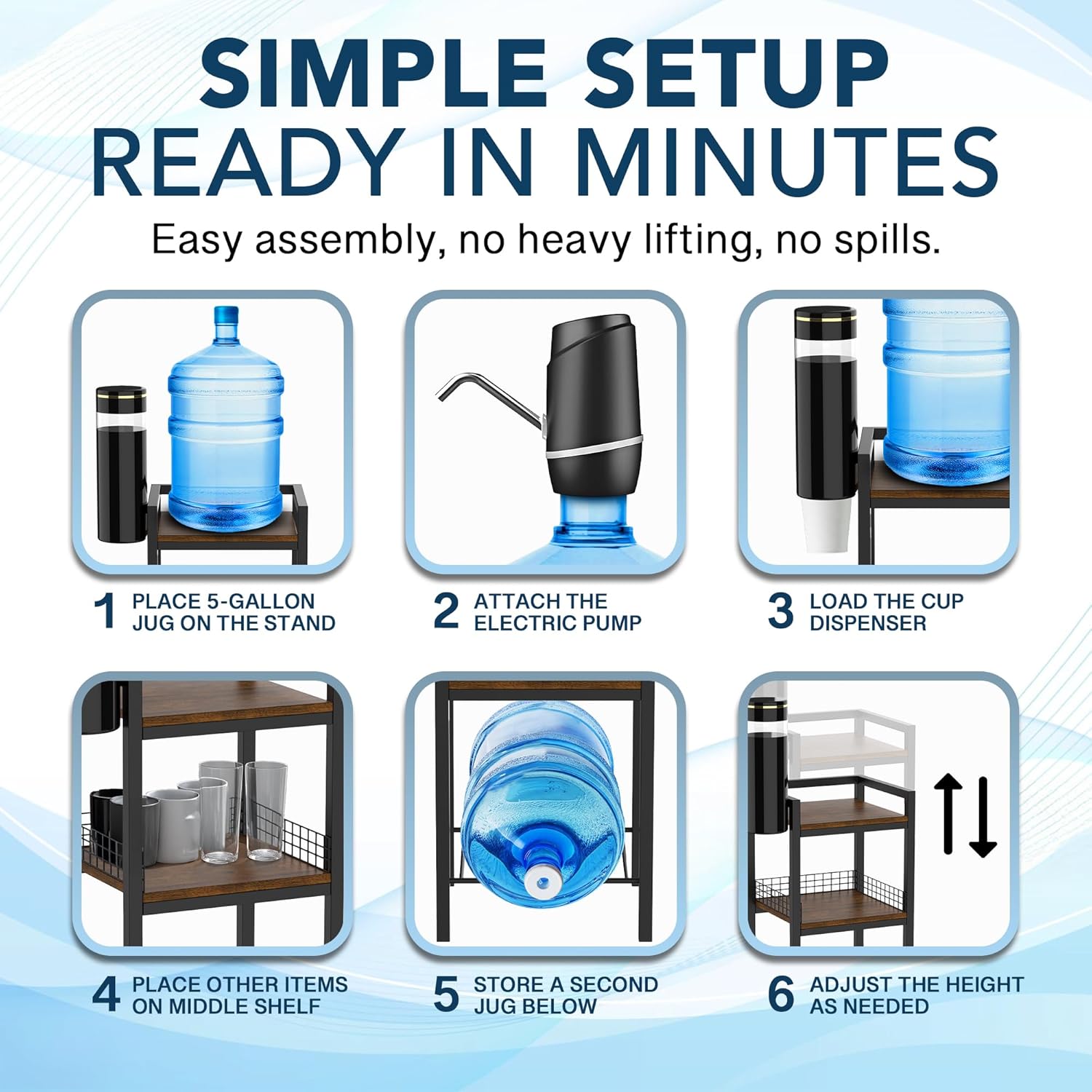 SIMPLE SETUP
READY IN MINUTES

Easy assembly, no heavy lifting, no spills.

1 PLACE 5-GALLON JUG ON THE STAND

2 ATTACH THE ELECTRIC PUMP

3 LOAD THE CUP DISPENSER

4 PLACE OTHER ITEMS ON MIDDLE SHELF

5 STORE A SECOND JUG BELOW

6 ADJUST THE HEIGHT AS NEEDED