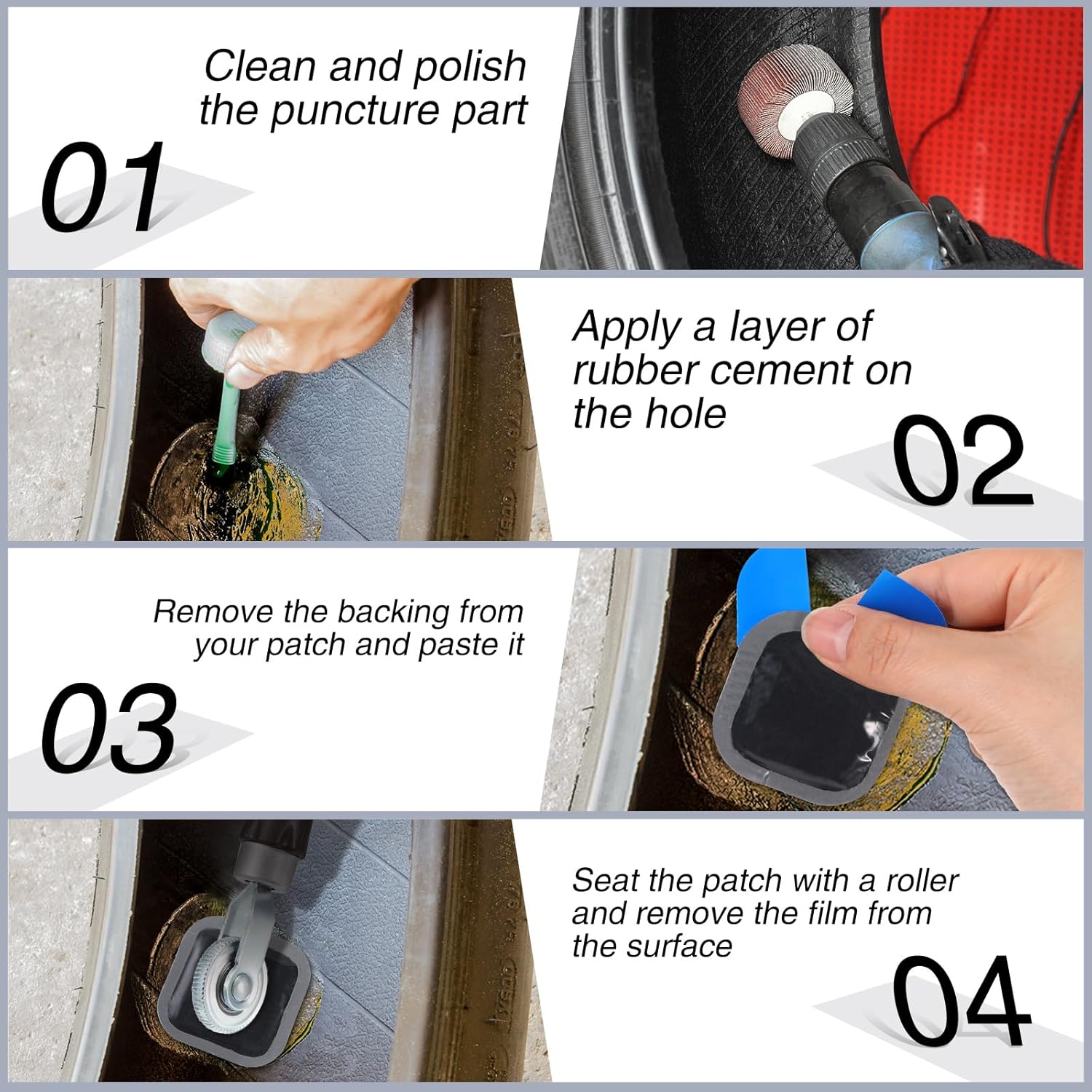 Clean and polish the puncture part

01

Apply a layer of rubber cement on the hole

02

Remove the backing from your patch and paste it

03

Seat the patch with a roller and remove the film from the surface

04