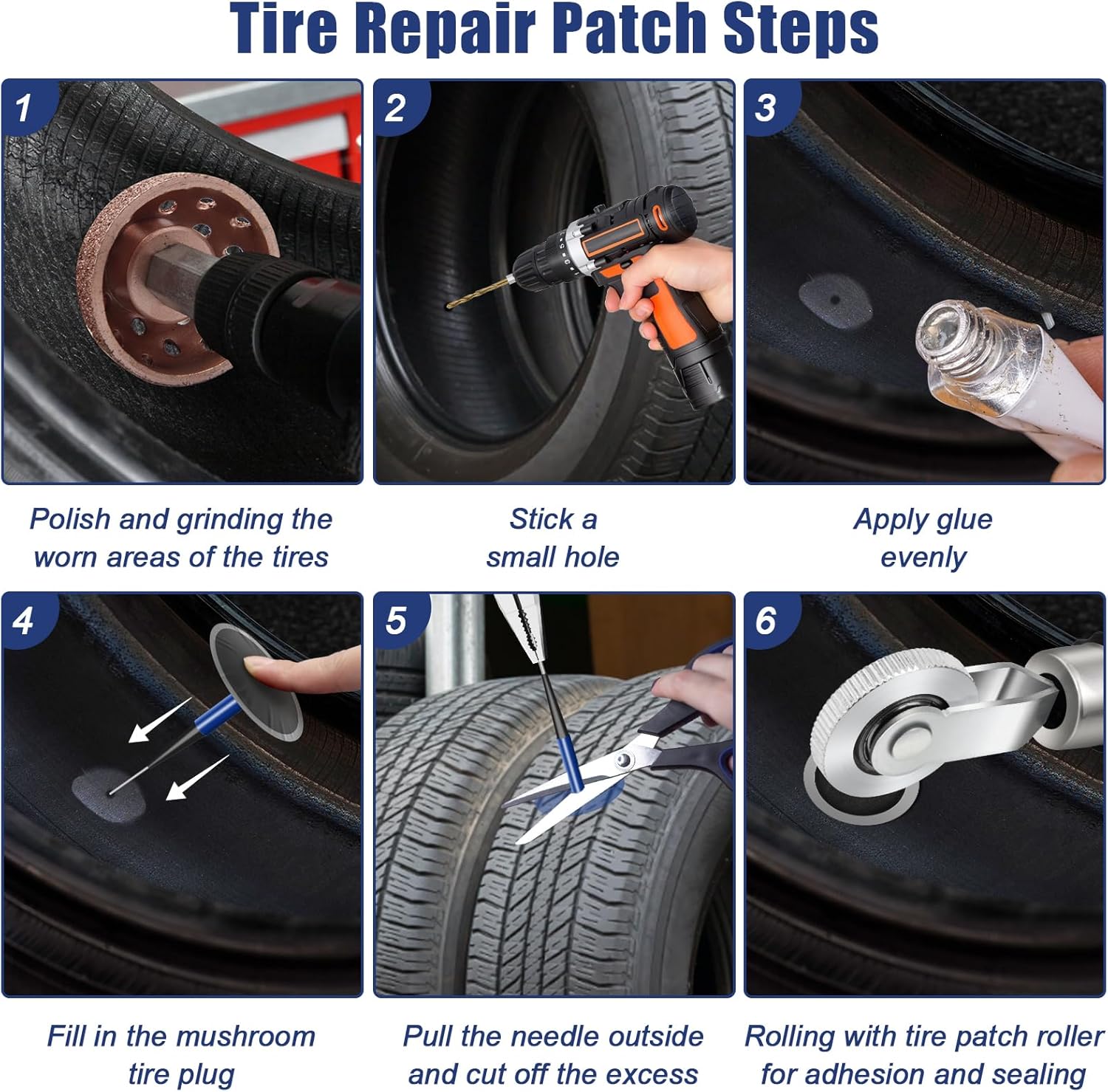 Tire Repair Patch Steps

1

Polish and grinding the worn areas of the tires

2

Stick a small hole

3

Apply glue evenly

4

Fill in the mushroom tire plug

5

Pull the needle outside and cut off the excess

6

Rolling with tire patch roller for adhesion and sealing