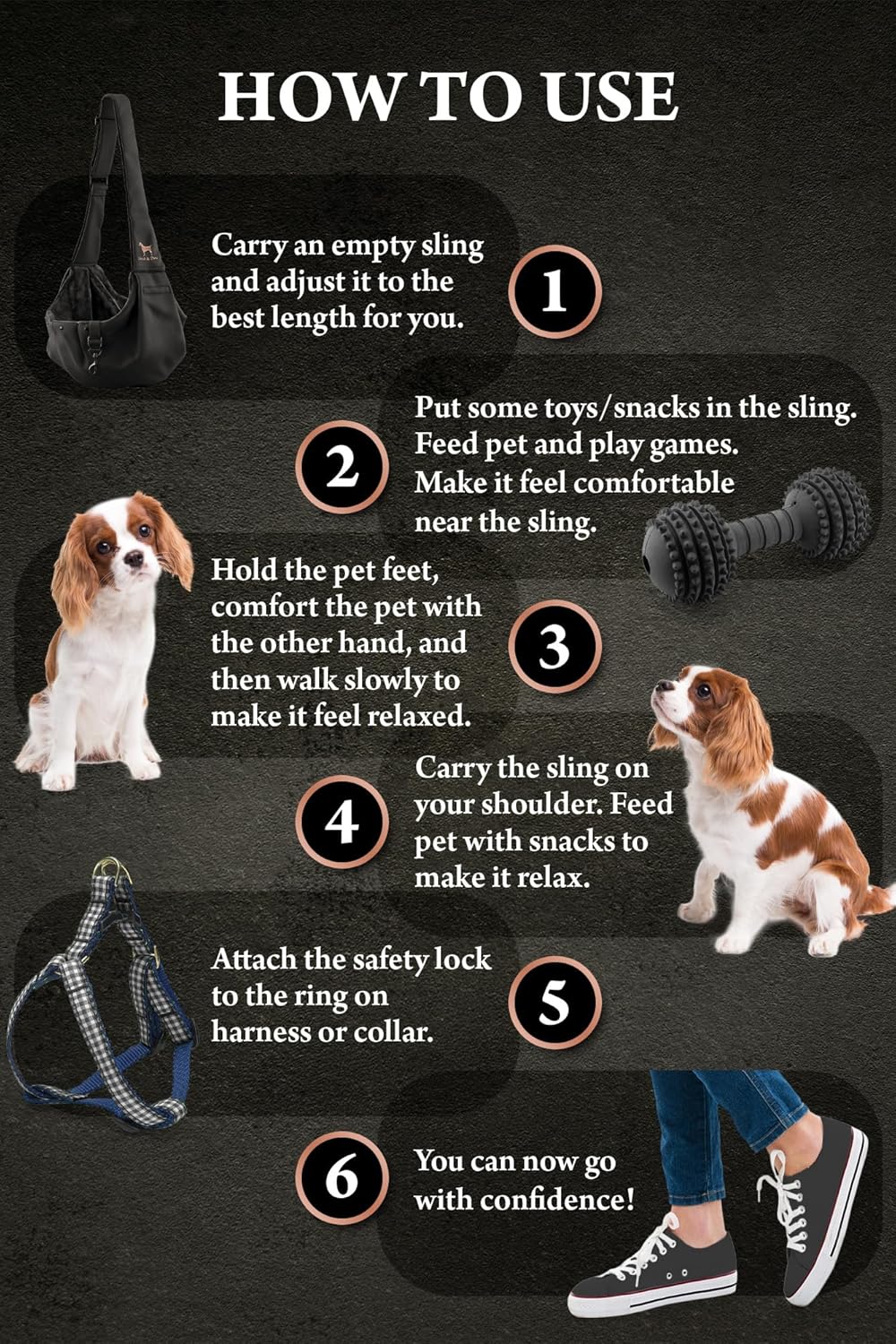 HOW TO USE

Carry an empty sling and adjust it to the best length for you.

1

2

Put some toys/snacks in the sling. Feed pet and play games. Make it feel comfortable near the sling.

Hold the pet feet, comfort the pet with the other hand, and then walk slowly to make it feel relaxed.

3

4

Carry the sling on your shoulder. Feed pet with snacks to make it relax.

Attach the safety lock to the ring on harness or collar.

5

6

You can now go with confidence!