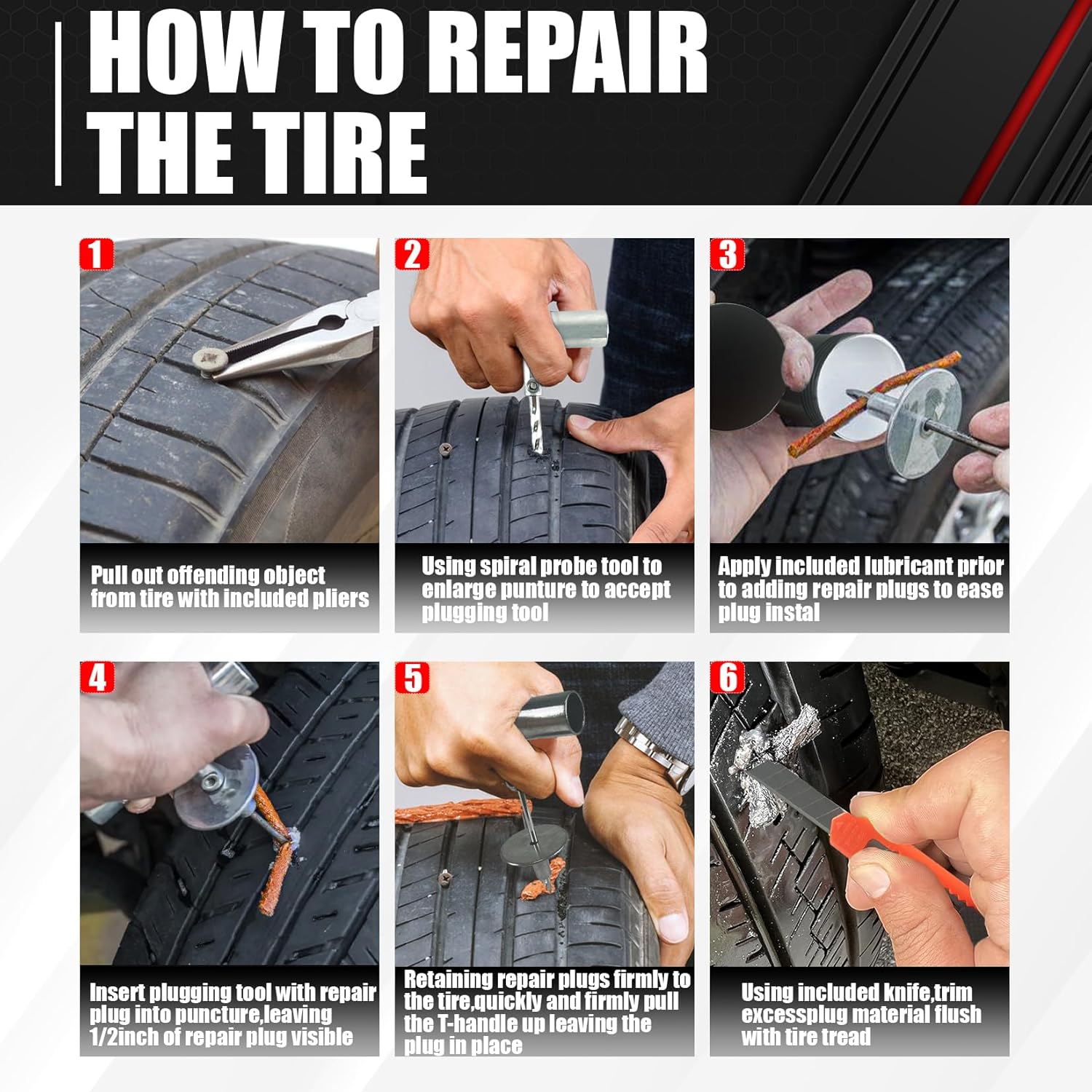 HOW TO REPAIR THE TIRE

1

Pull out offending object from tire with included pliers

2

Using spiral probe tool to enlarge punture to accept plugging tool

3

Apply included lubricant prior to adding repair plugs to ease plug instal

4

Insert plugging tool with repair plug into puncture,leaving 1/2inch of repair plug visible

5

Retaining repair plugs firmly to the tire,quickly and firmly pull the T-handle up leaving the plug in place

6

Using included knife,trim excessplug material flush with tire tread