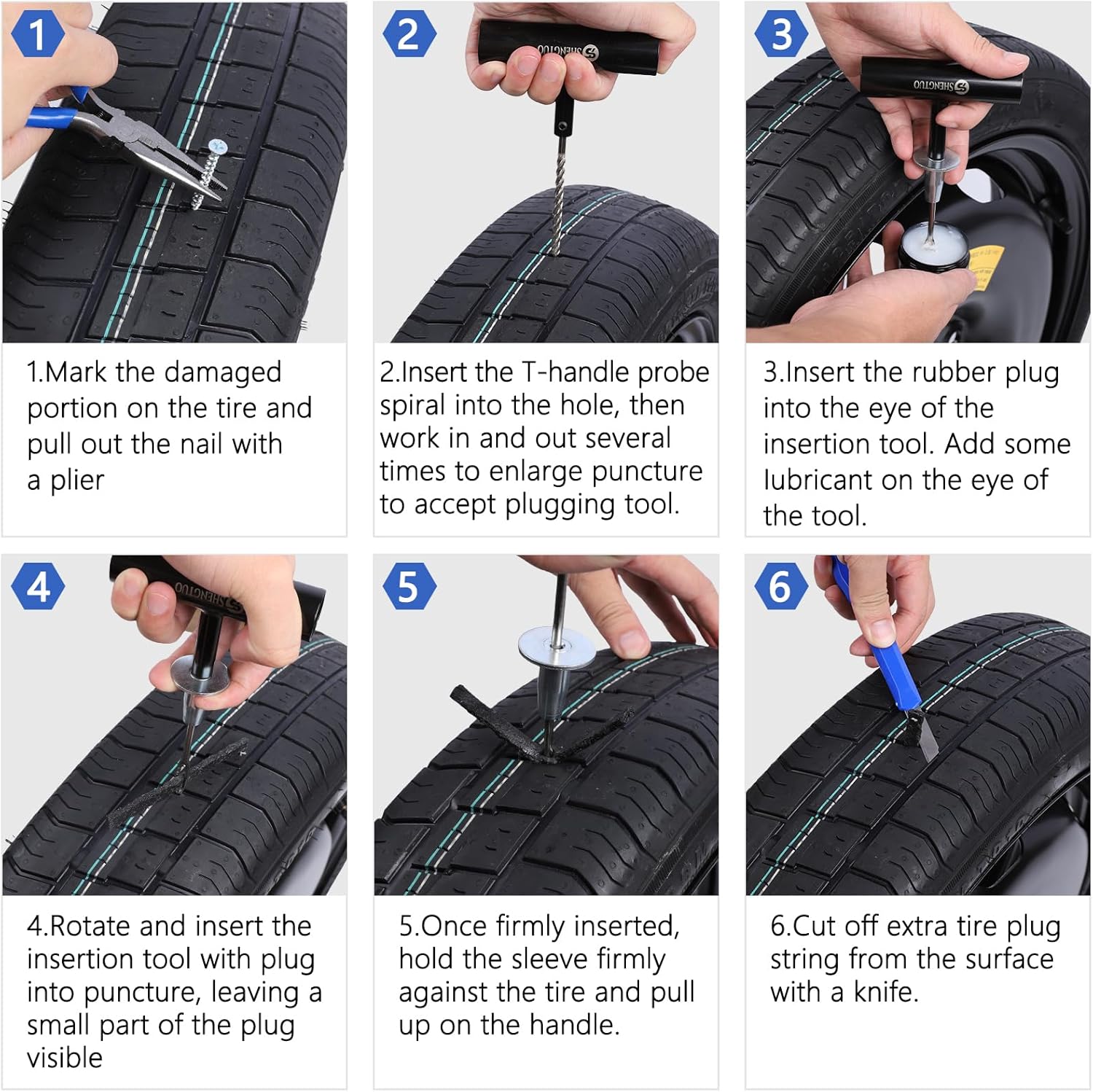 1

SHENGTUO

1.Mark the damaged portion on the tire and pull out the nail with a plier

2

SHENGTUO

2.Insert the T-handle probe spiral into the hole, then work in and out several times to enlarge puncture to accept plugging tool.

3

SHENGTUO

3.Insert the rubber plug into the eye of the insertion tool. Add some lubricant on the eye of the tool.

4

SHENGTUO

4.Rotate and insert the insertion tool with plug into puncture, leaving a small part of the plug visible

5

5.Once firmly inserted, hold the sleeve firmly against the tire and pull up on the handle.

6

6.Cut off extra tire plug string from the surface with a knife.