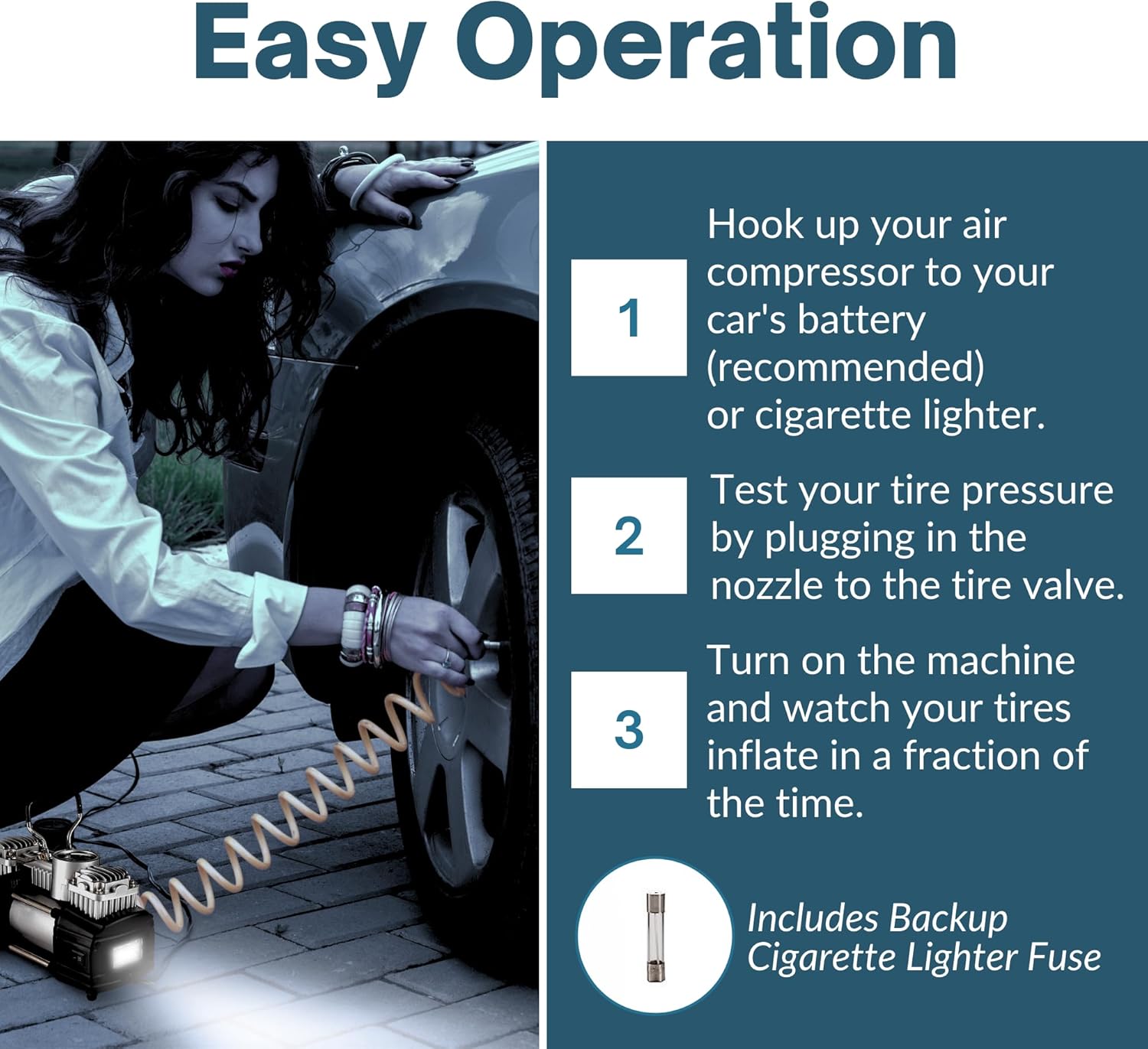 Easy Operation

1

Hook up your air compressor to your car's battery (recommended) or cigarette lighter.

2

Test your tire pressure by plugging in the nozzle to the tire valve.

3

Turn on the machine and watch your tires inflate in a fraction of the time.

Includes Backup Cigarette Lighter Fuse