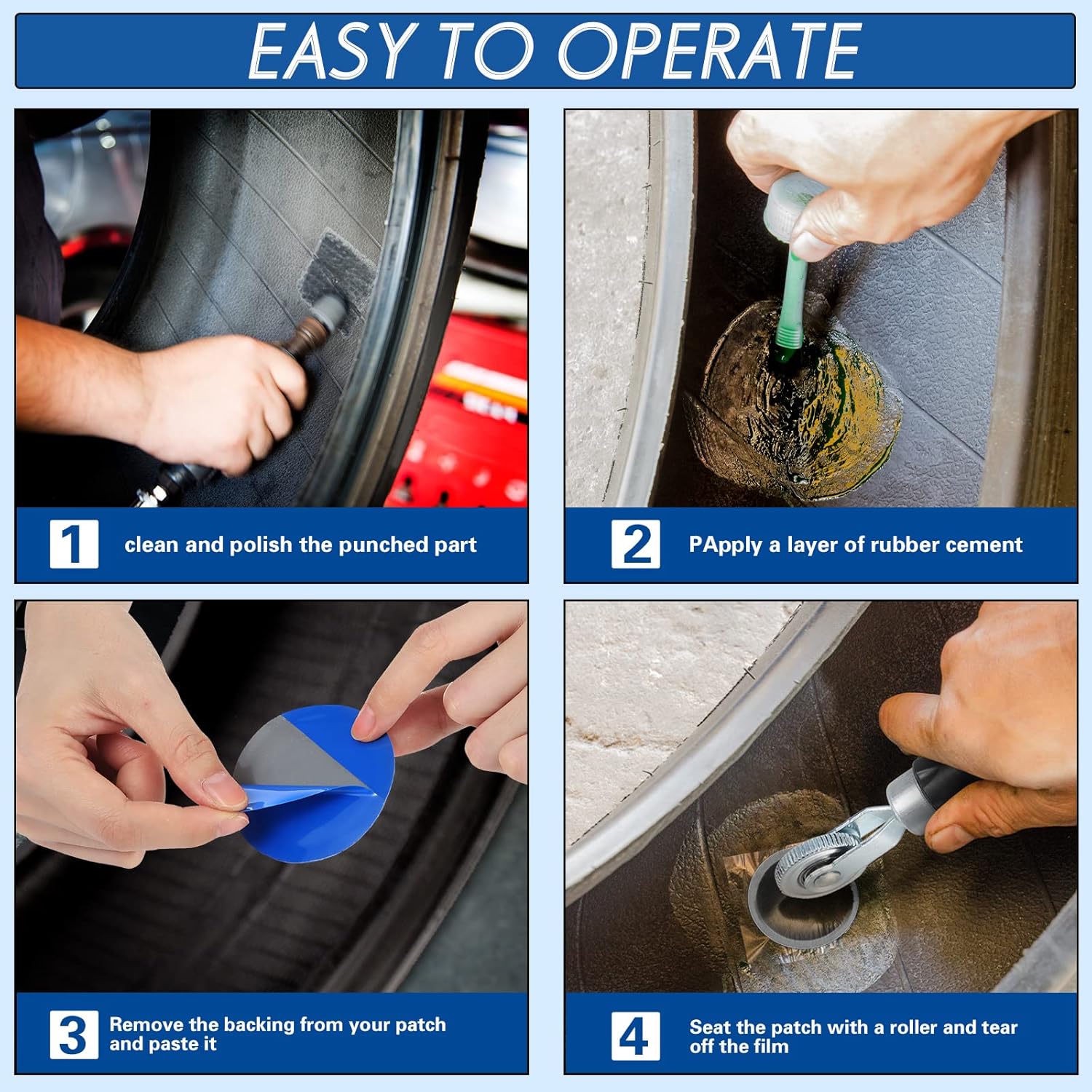 EASY TO OPERATE

1 clean and polish the punched part

2 PApply a layer of rubber cement

3 Remove the backing from your patch and paste it

4 Seat the patch with a roller and tear off the film