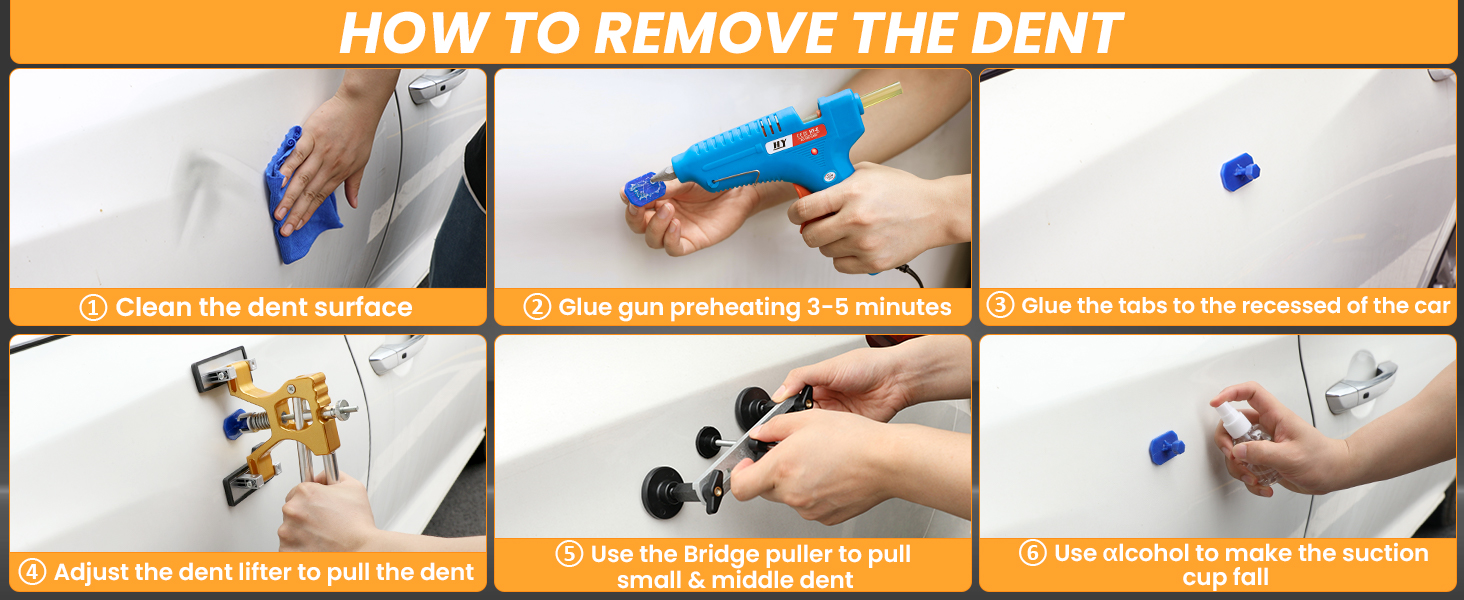 HOW TO REMOVE THE DENT

① Clean the dent surface

HY

② Glue gun preheating 3-5 minutes

③ Glue the tabs to the recessed of the car

④ Adjust the dent lifter to pull the dent

⑤ Use the Bridge puller to pull small & middle dent

⑥ Use αlcohol to make the suction cup fall