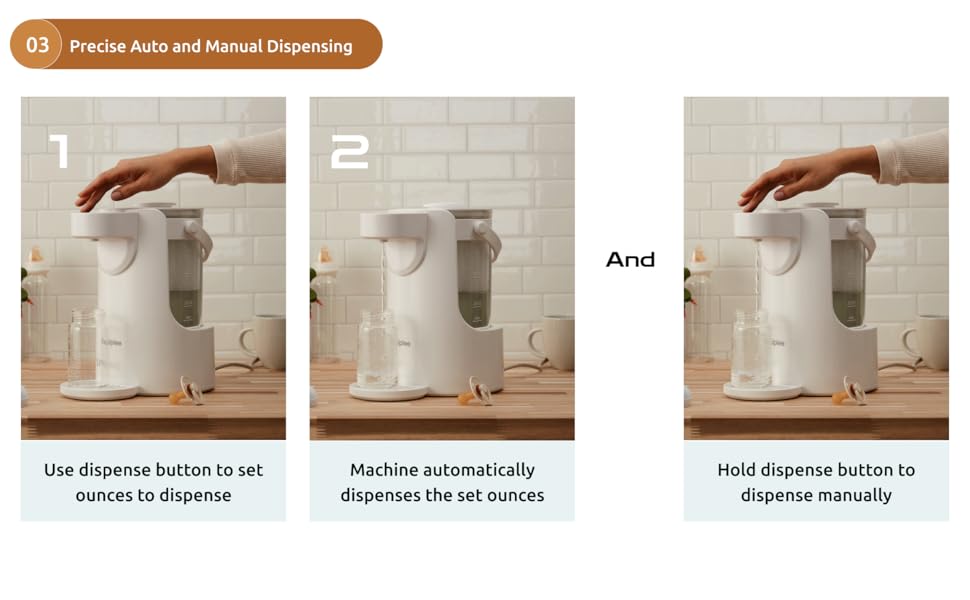 03 Precise Auto and Manual Dispensing

1

Use dispense button to set ounces to dispense

2

Machine automatically dispenses the set ounces

And

Hold dispense button to dispense manually