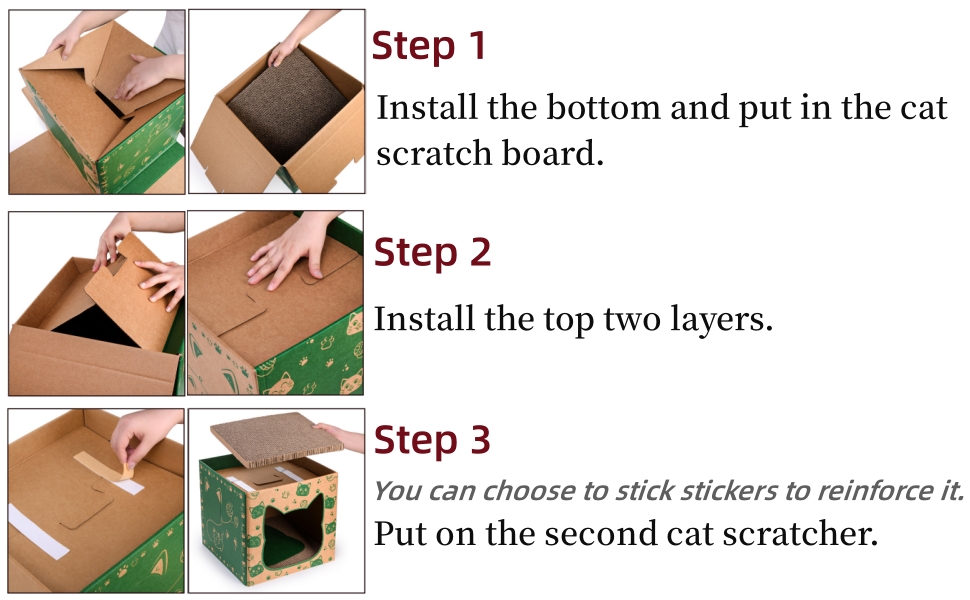 Step 1

Install the bottom and put in the cat scratch board.

Step 2

Install the top two layers.

Step 3

You can choose to stick stickers to reinforce it.

Put on the second cat scratcher.