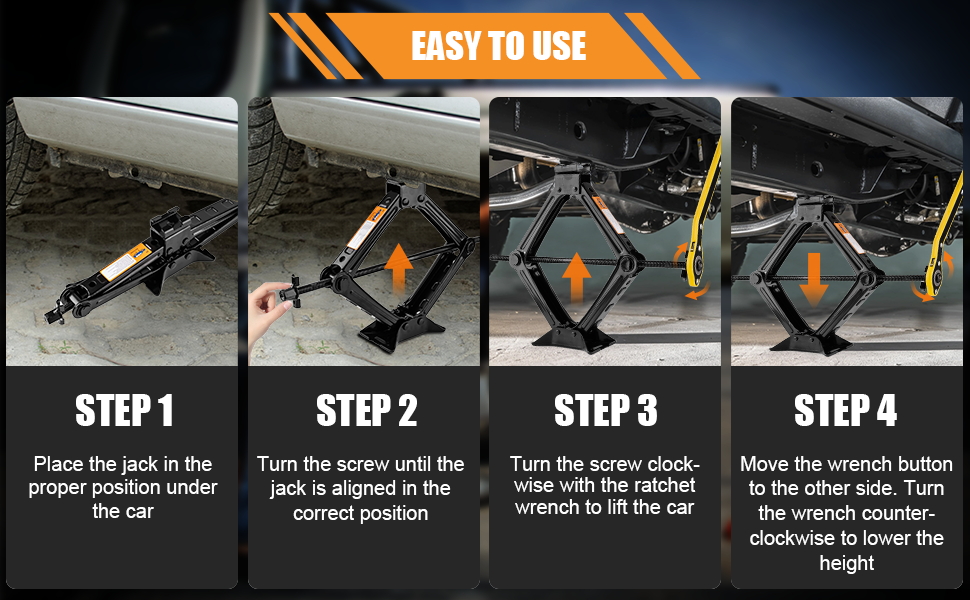 EASY TO USE

STEP 1

Place the jack in the proper position under the car

STEP 2

Turn the screw until the jack is aligned in the correct position

STEP 3

Turn the screw clockwise with the ratchet wrench to lift the car

STEP 4

Move the wrench button to the other side. Turn the wrench counterclockwise to lower the height