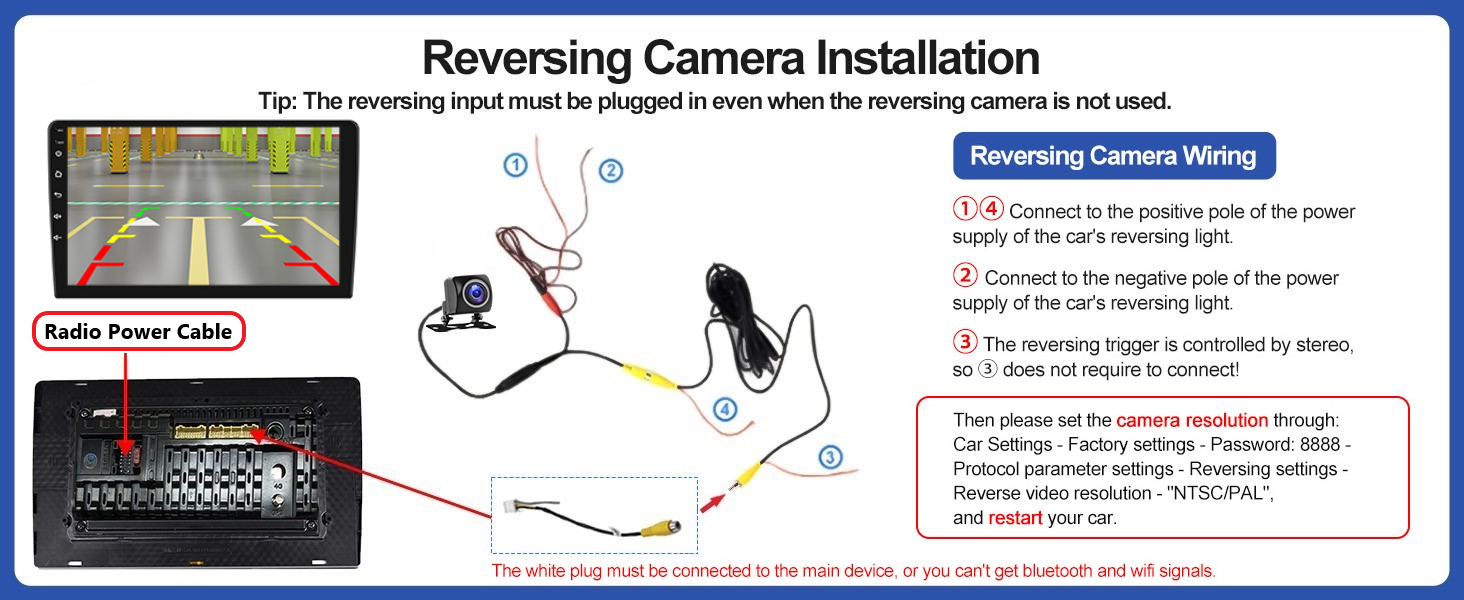 Reversing Camera Installation

Tip: The reversing input must be plugged in even when the reversing camera is not used.

Radio Power Cable

①

②

④

③

Reversing Camera Wiring

①④ Connect to the positive pole of the power supply of the car's reversing light.

② Connect to the negative pole of the power supply of the car's reversing light.

③ The reversing trigger is controlled by stereo, so ③ does not require to connect!

Then please set the camera resolution through: Car Settings - Factory settings - Password: 8888 - Protocol parameter settings - Reversing settings - Reverse video resolution - "NTSC/PAL", and restart your car.

The white plug must be connected to the main device, or you can't get bluetooth and wifi signals.