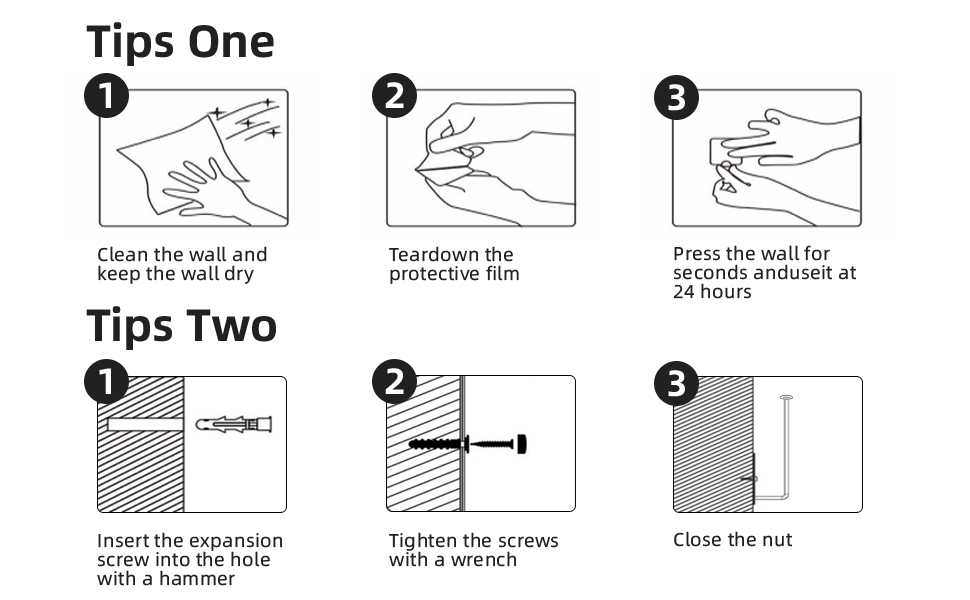 Tips One

1

Clean the wall and keep the wall dry

2

Teardown the protective film

3

Press the wall for seconds anduseit at 24 hours

Tips Two

1

Insert the expansion screw into the hole with a hammer

2

Tighten the screws with a wrench

3

Close the nut