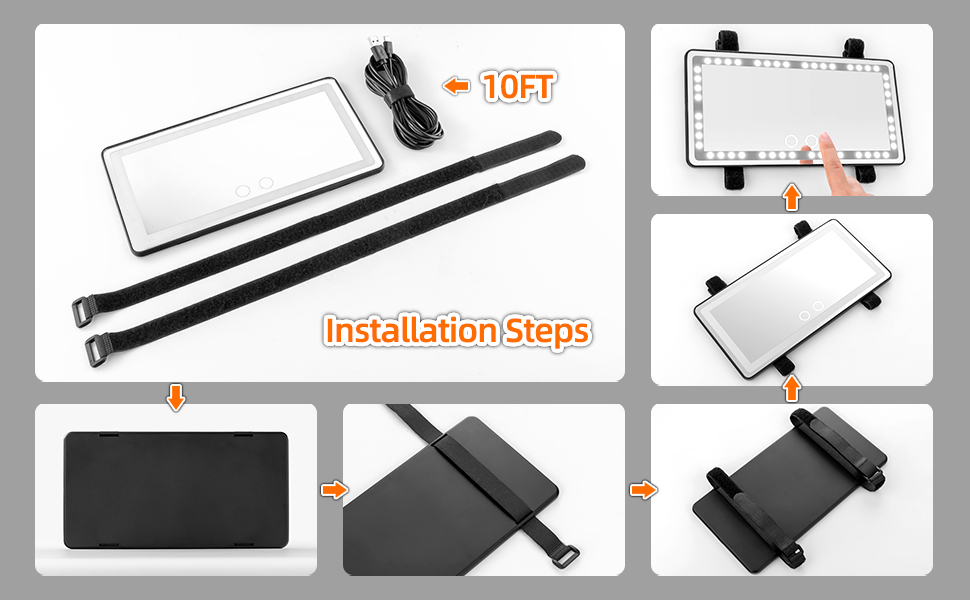 10FT

Installation Steps