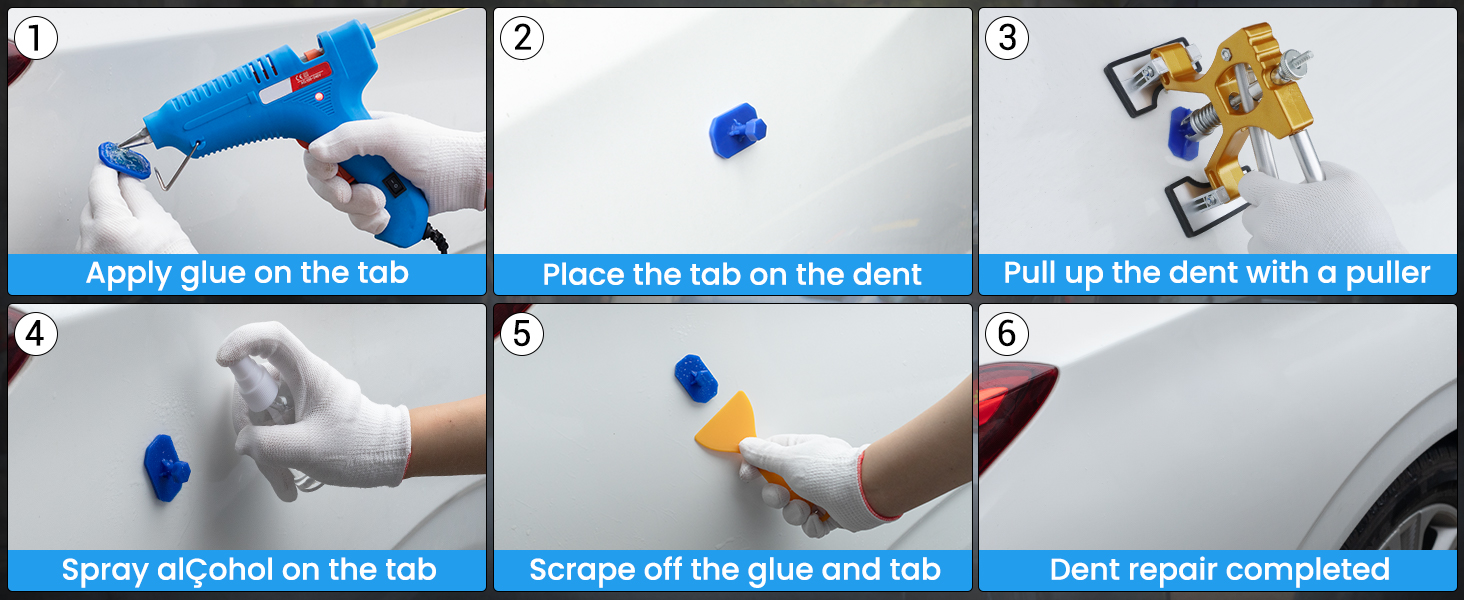 1
Apply glue on the tab

2
Place the tab on the dent

3
Pull up the dent with a puller

4
Spray alÇohol on the tab

5
Scrape off the glue and tab

6
Dent repair completed