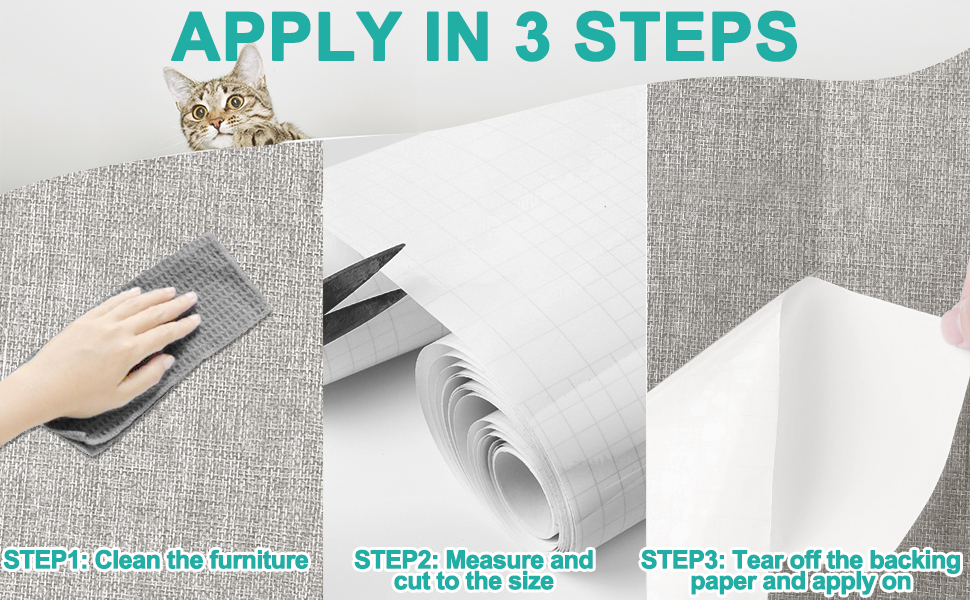 APPLY IN 3 STEPS

STEP1: Clean the furniture

STEP2: Measure and cut to the size

STEP3: Tear off the backing paper and apply on