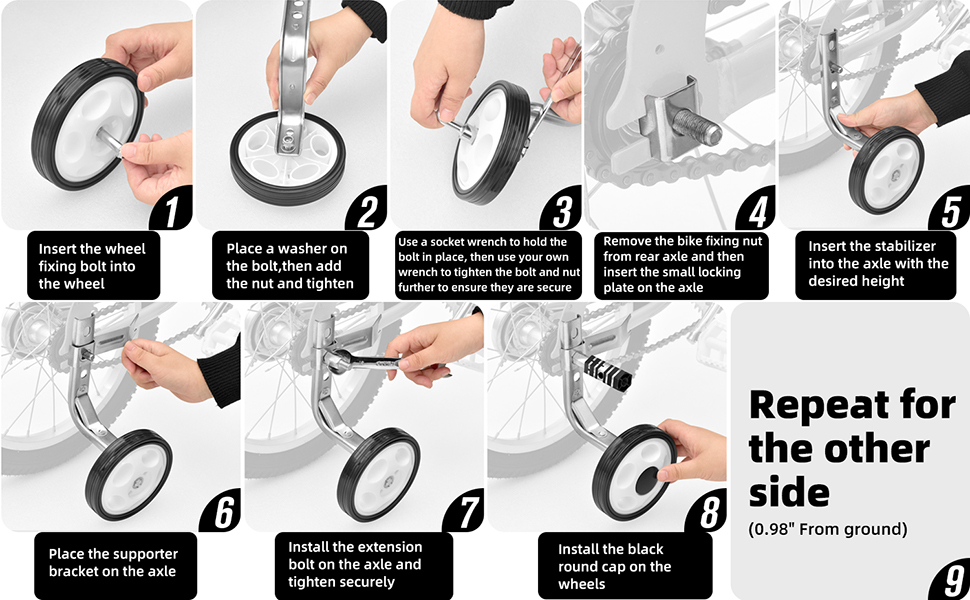 1

Insert the wheel fixing bolt into the wheel

2

Place a washer on the bolt,then add the nut and tighten

3

Use a socket wrench to hold the bolt in place, then use your own wrench to tighten the bolt and nut further to ensure they are secure

4

Remove the bike fixing nut from rear axle and then insert the small locking plate on the axle

5

Insert the stabilizer into the axle with the desired height

6

Place the supporter bracket on the axle

7

Install the extension bolt on the axle and tighten securely

8

Install the black round cap on the wheels

Repeat for the other side

(0.98" From ground)

9