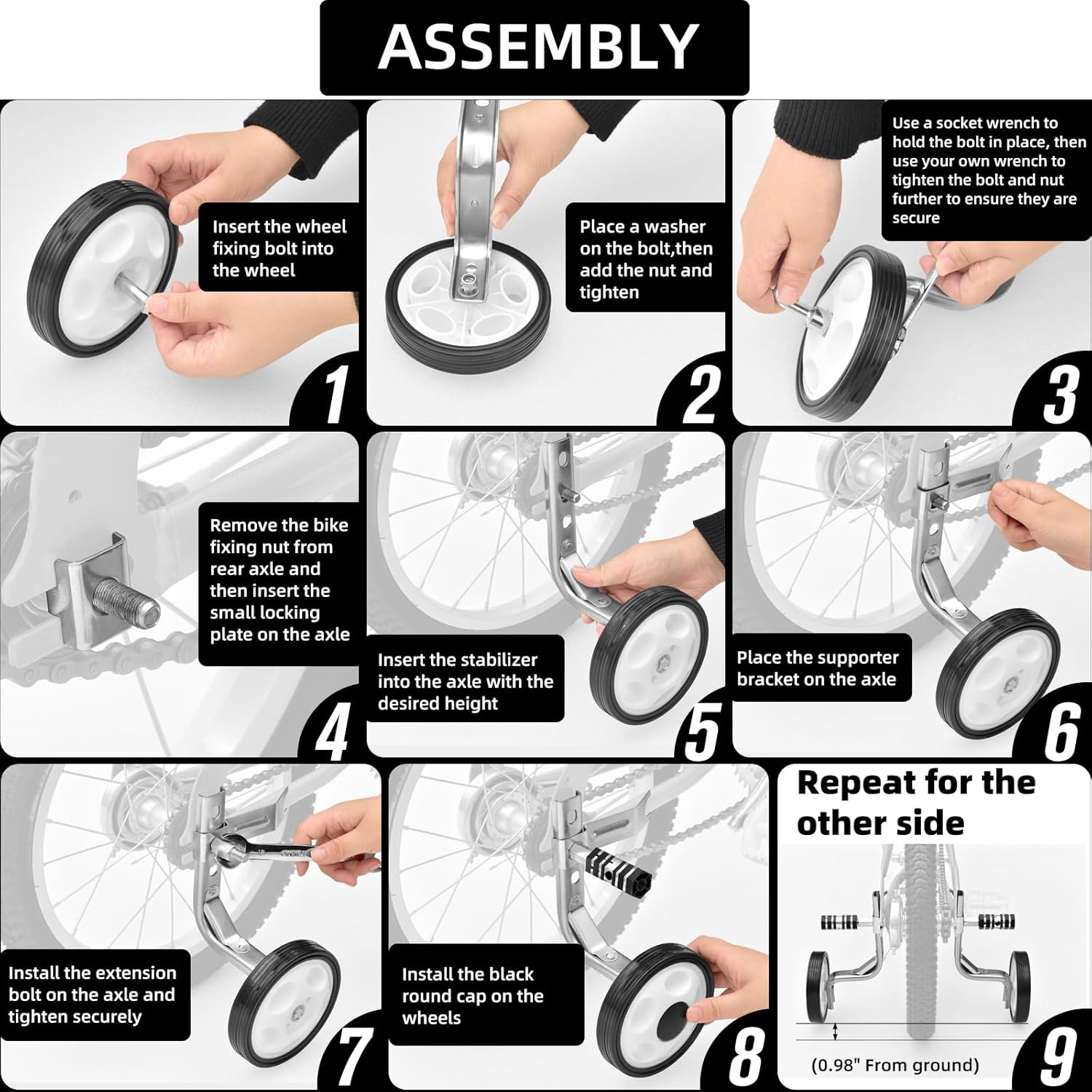 ASSEMBLY

Insert the wheel fixing bolt into the wheel

1

Place a washer on the bolt,then add the nut and tighten

2

Use a socket wrench to hold the bolt in place, then use your own wrench to tighten the bolt and nut further to ensure they are secure

3

Remove the bike fixing nut from rear axle and then insert the small locking plate on the axle

4

Insert the stabilizer into the axle with the desired height

5

Place the supporter bracket on the axle

6

Install the extension bolt on the axle and tighten securely

7

Install the black round cap on the wheels

8

Repeat for the other side

(0.98" From ground)

9