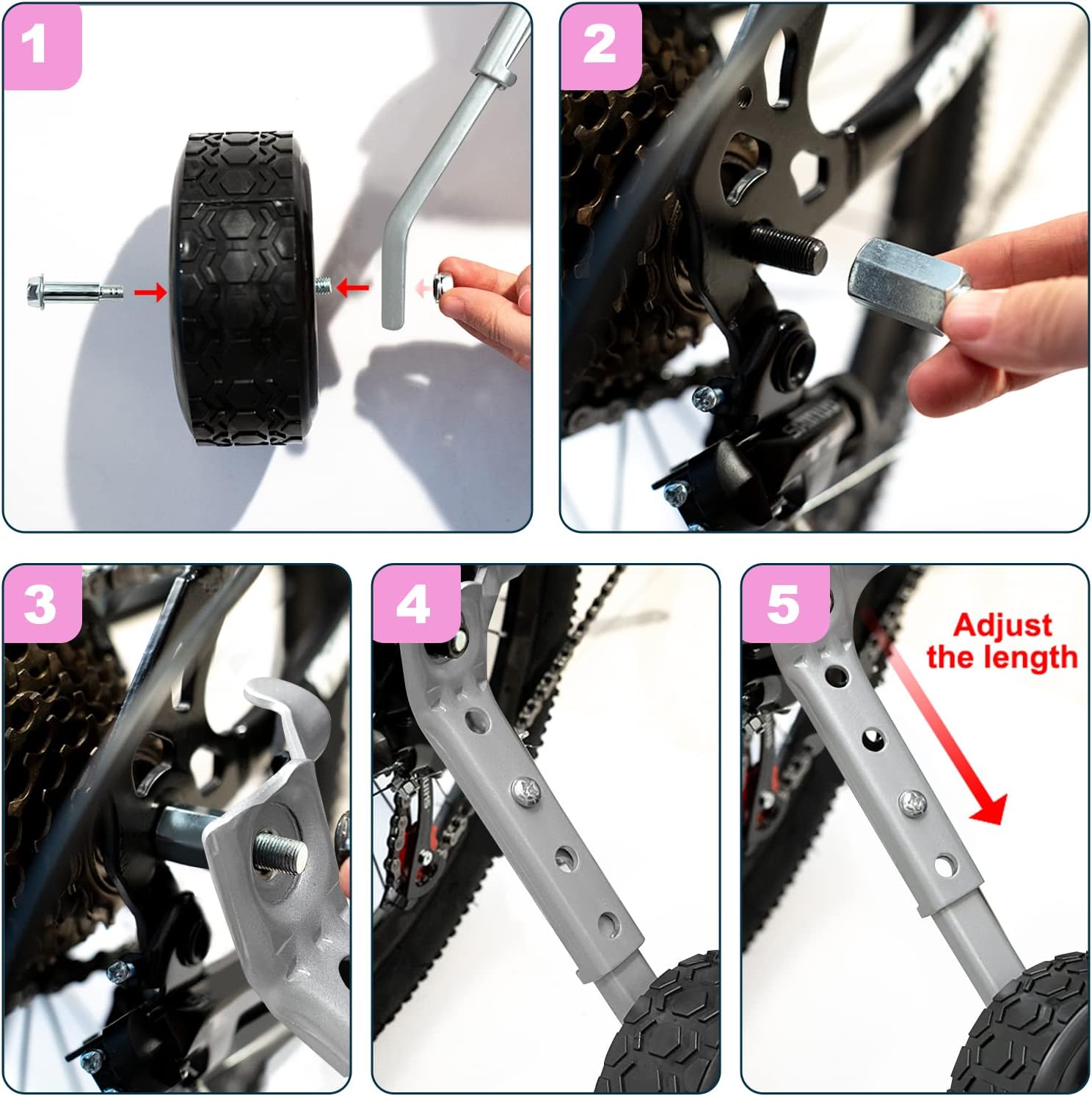 1

2

3

4

5

Adjust the length