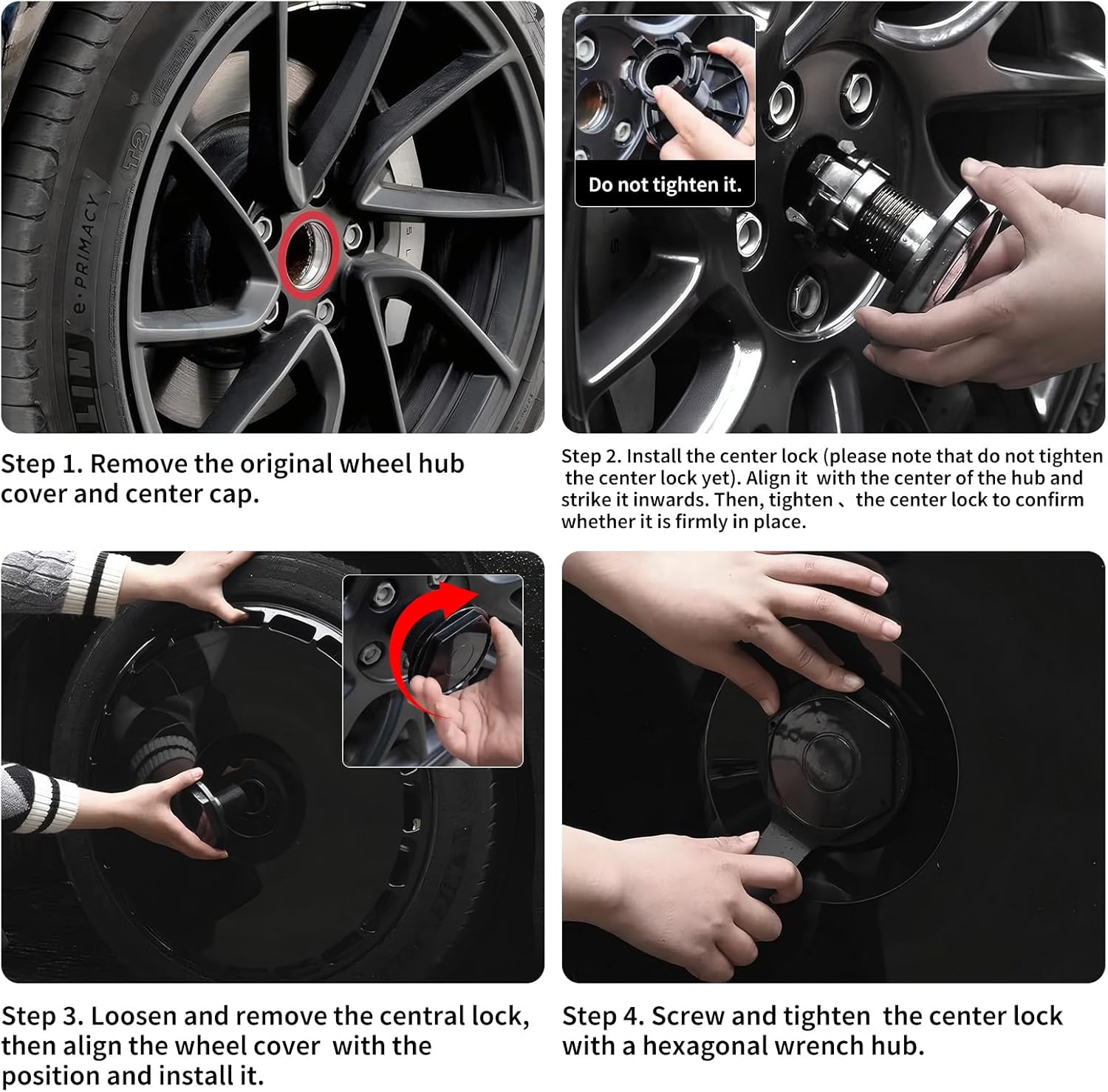 e·PRIMACY

T2

Do not tighten it.

Step 1. Remove the original wheel hub cover and center cap.

Step 2. Install the center lock (please note that do not tighten the center lock yet). Align it with the center of the hub and strike it inwards. Then, tighten 、the center lock to confirm whether it is firmly in place.

Step 3. Loosen and remove the central lock, then align the wheel cover with the position and install it.

Step 4. Screw and tighten the center lock with a hexagonal wrench hub.