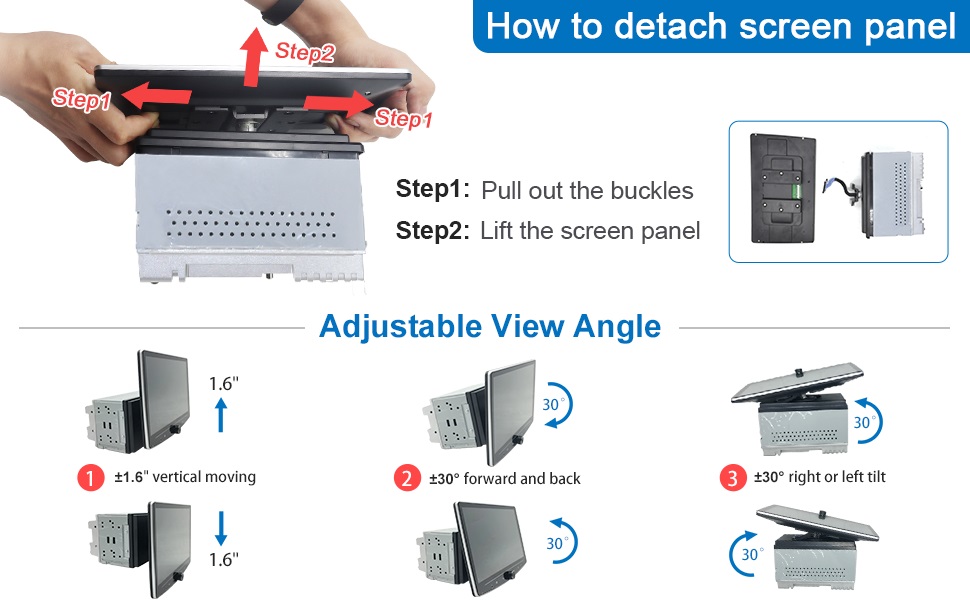 How to detach screen panel

Step2

Step1

Step1

Step1: Pull out the buckles

Step2: Lift the screen panel

Adjustable View Angle

1.6"

1 ±1.6" vertical moving

1.6"

30°

2 ±30° forward and back

30°

30°

3 ±30° right or left tilt

30°