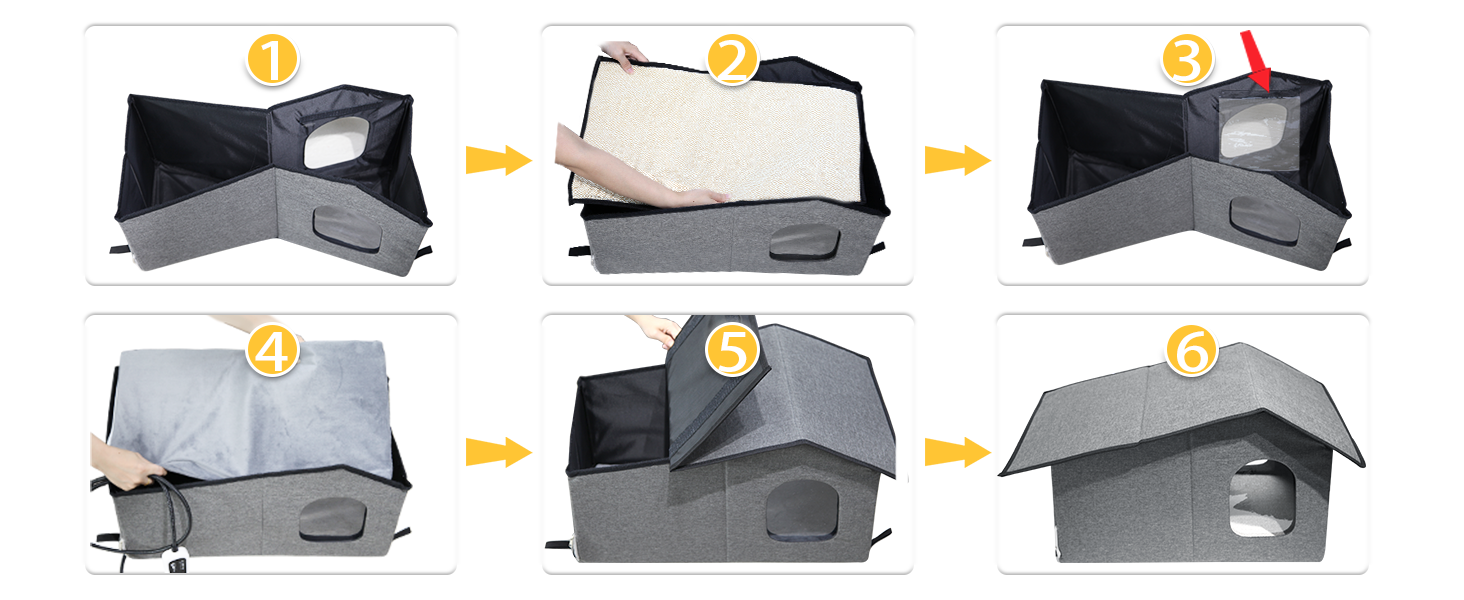 1

2

3

4

5

6