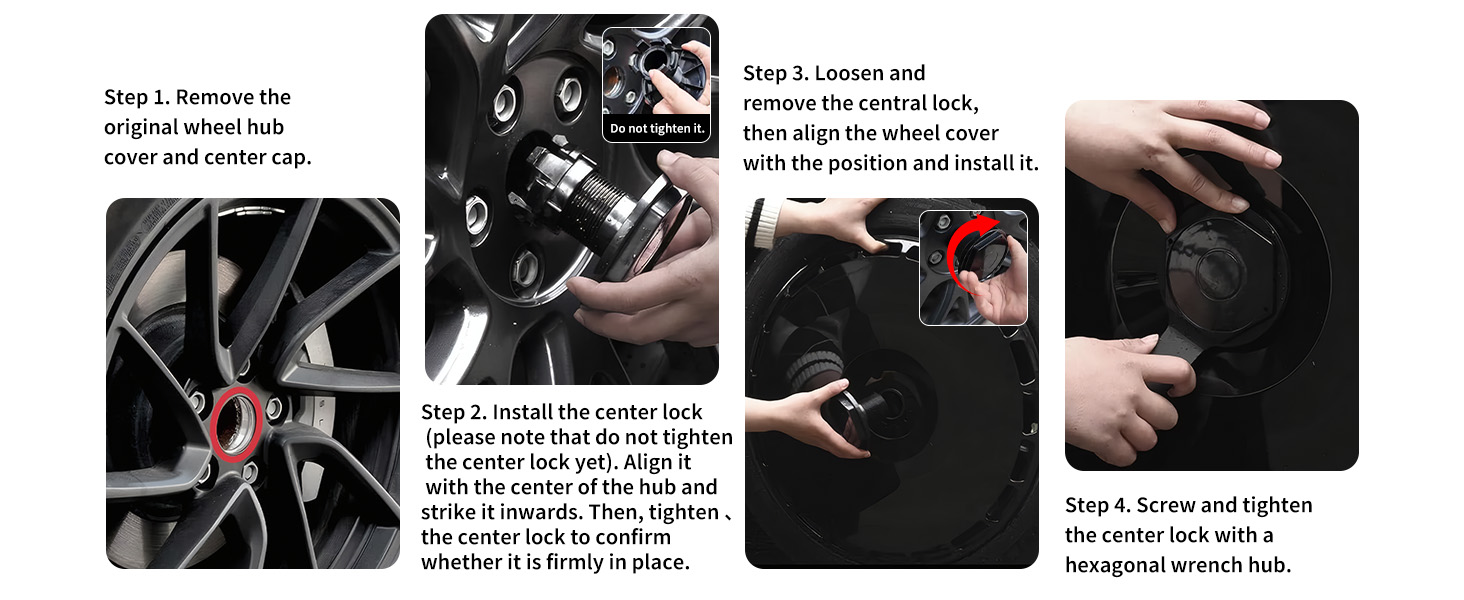 Step 1. Remove the original wheel hub cover and center cap.

Do not tighten it.

Step 2. Install the center lock (please note that do not tighten the center lock yet). Align it with the center of the hub and strike it inwards. Then, tighten 、 the center lock to confirm whether it is firmly in place.

Step 3. Loosen and remove the central lock, then align the wheel cover with the position and install it.

Step 4. Screw and tighten the center lock with a hexagonal wrench hub.